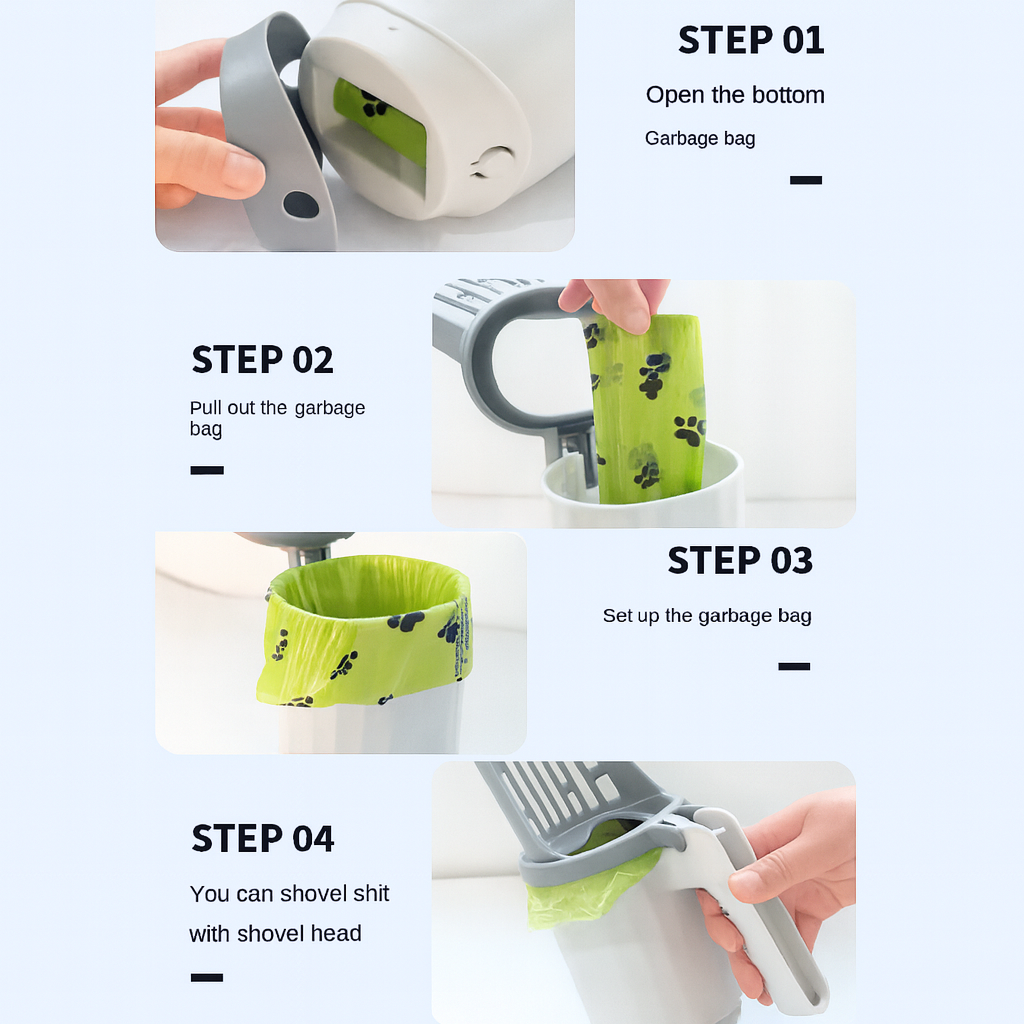 STEP 01

Open the bottom

Garbage bag

STEP 02

Pull out the garbage bag

STEP 03

Set up the garbage bag

STEP 04

You can shovel shit with shovel head