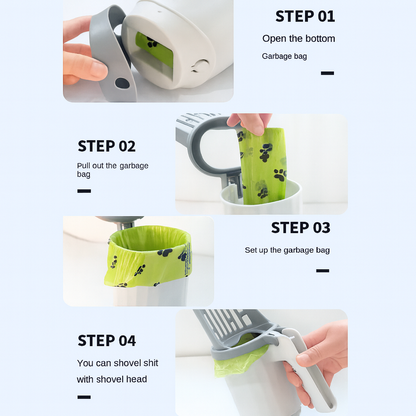 STEP 01

Open the bottom

Garbage bag

STEP 02

Pull out the garbage bag

STEP 03

Set up the garbage bag

STEP 04

You can shovel shit with shovel head